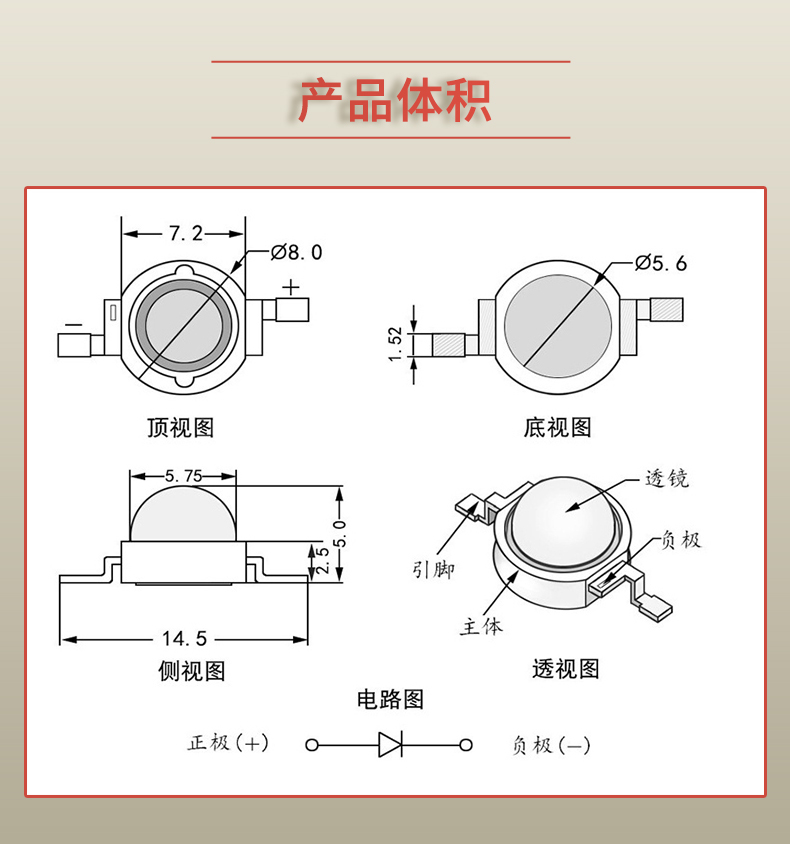 产品体积

7.2
Ø8.0
+
−
顶视图

Ø5.6
1.52
底视图

5.75
5.0
2.5
14.5
侧视图

透镜
负极
引脚
主体
透视图

电路图
正极(+)
负极(−)