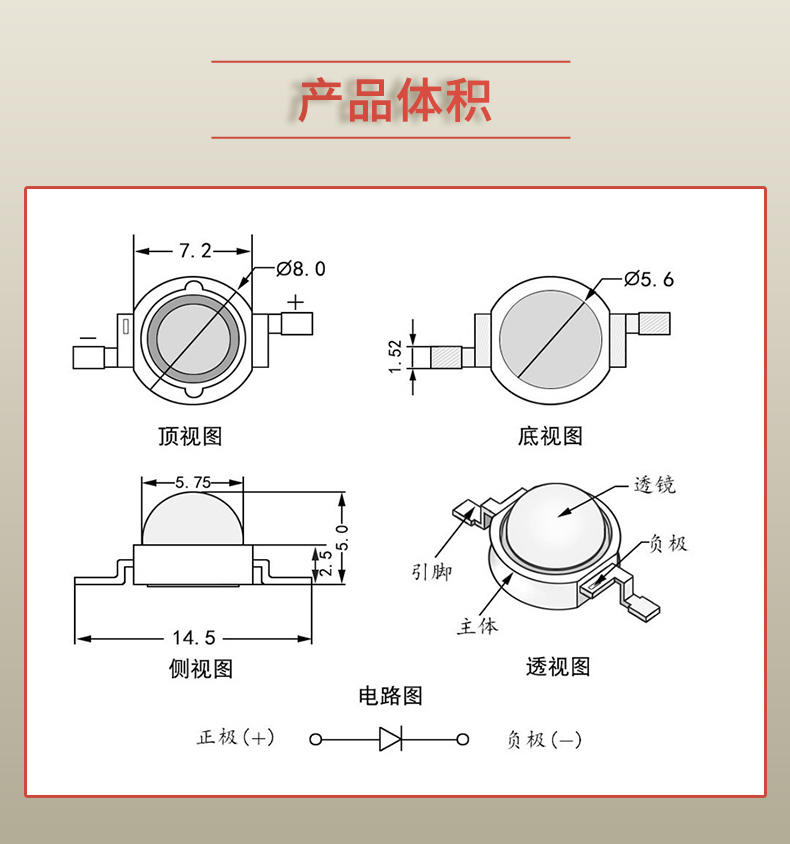 产品体积

7.2

Ø8.0

+

−

顶视图

Ø5.6

1.52

底视图

5.75

5.0

2.5

14.5

侧视图

透镜

负极

引脚

主体

透视图

电路图

正极(+)

负极(−)